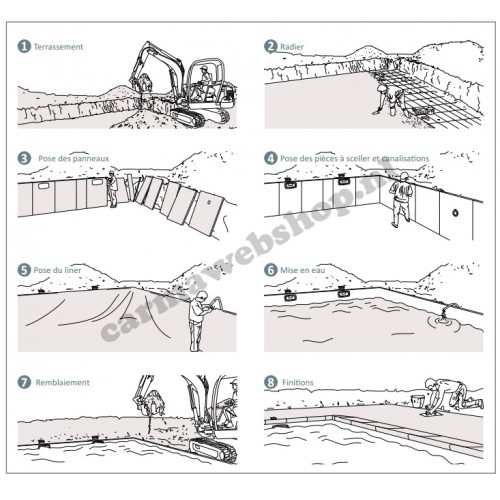 1 Terrassement

2 Radier

3 Pose des panneaux

4 Pose des pièces à sceller et canalisations

5 Pose du liner

6 Mise en eau

7 Remblaiement

8 Finitions

carmawebshop.nl